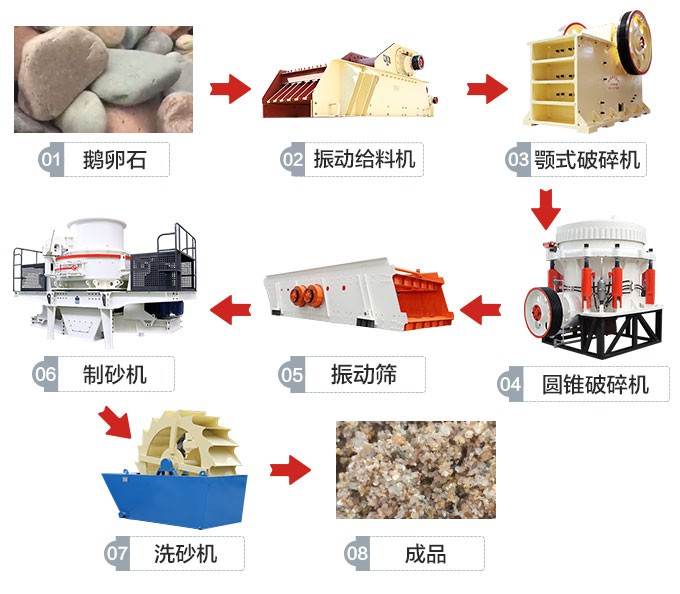 01 鹅卵石

02 振动给料机

03 颚式破碎机

04 圆锥破碎机

05 振动筛

06 制砂机

07 洗砂机

08 成品